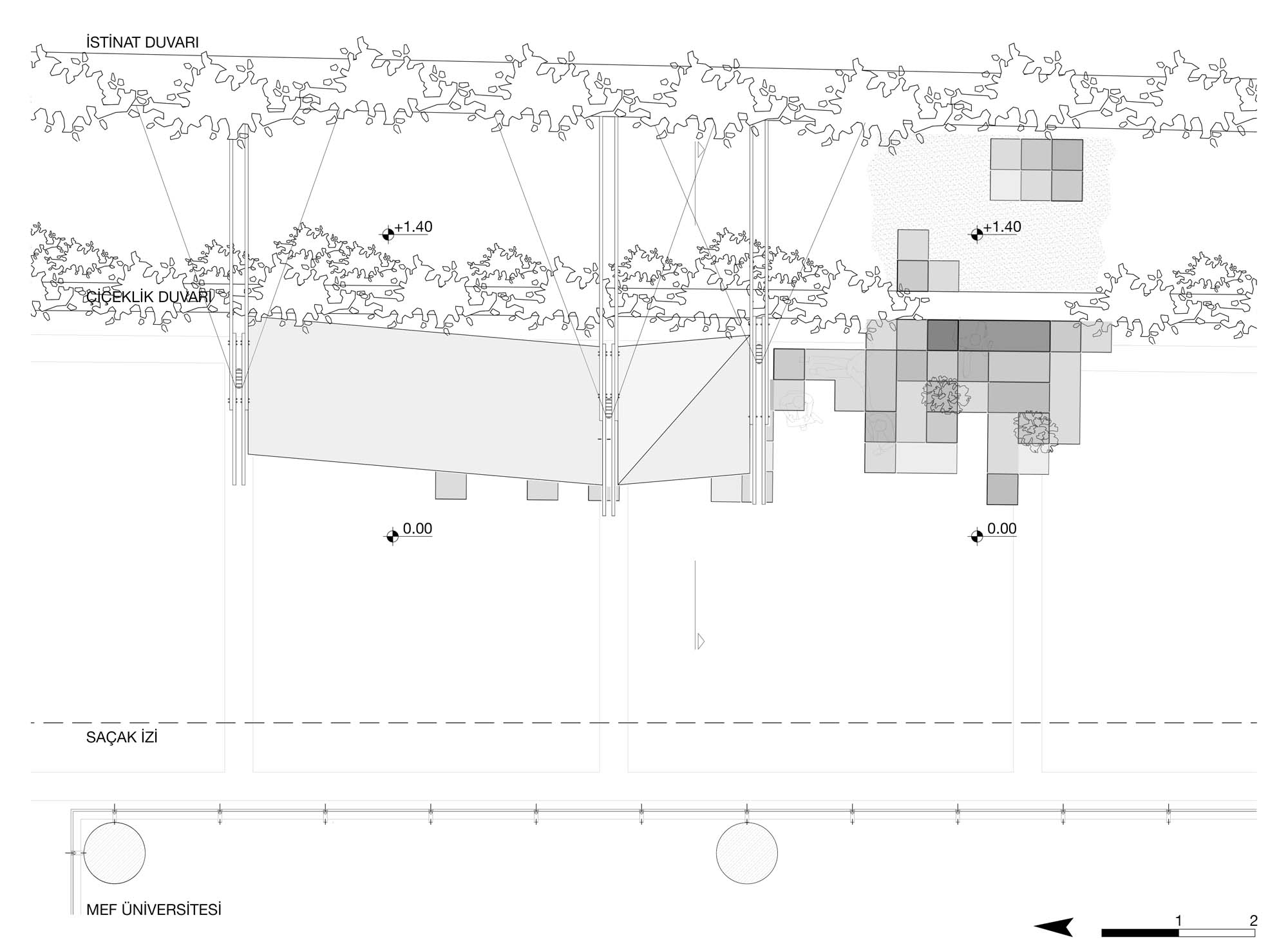 İSTİNAT DUVARI

+1.40

+1.40

ÇİÇEKLİK DUVARI

0.00

0.00

SAÇAK İZİ

MEF ÜNİVERSİTESİ

1 2